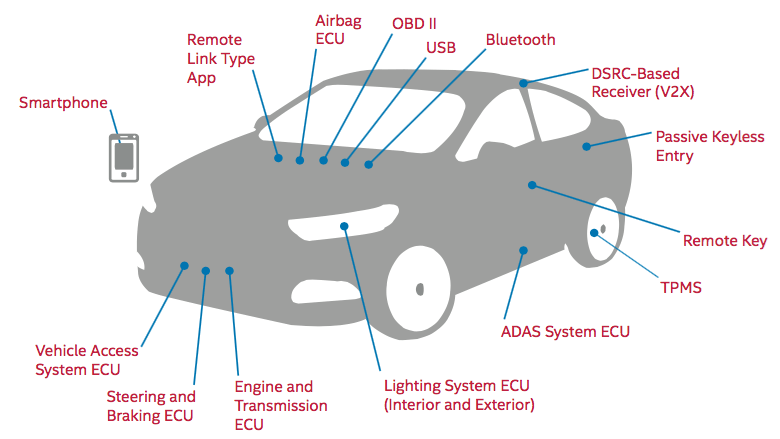 Smartphone

Remote Link Type App

Airbag ECU

OBD II

USB

Bluetooth

DSRC-Based Receiver (V2X)

Passive Keyless Entry

Remote Key

TPMS

ADAS System ECU

Lighting System ECU (Interior and Exterior)

Engine and Transmission ECU

Steering and Braking ECU

Vehicle Access System ECU