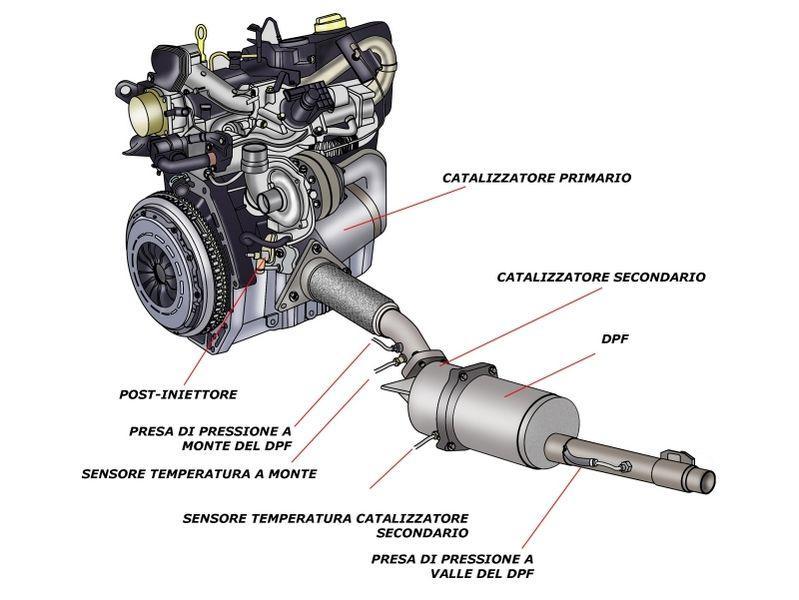 CATALIZZATORE PRIMARIO

CATALIZZATORE SECONDARIO

DPF

POST-INIETTORE

PRESA DI PRESSIONE A MONTE DEL DPF

SENSORE TEMPERATURA A MONTE

SENSORE TEMPERATURA CATALIZZATORE SECONDARIO

PRESA DI PRESSIONE A VALLE DEL DPF